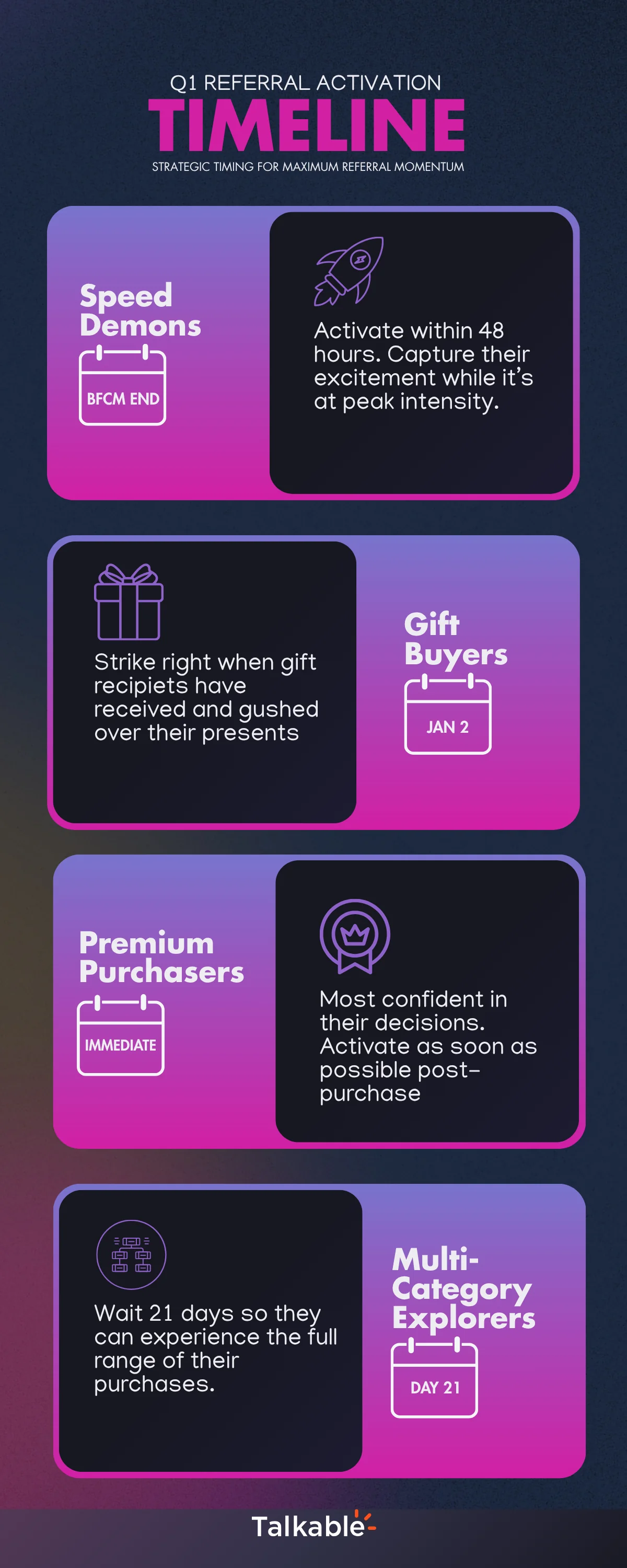 Q1 REFERRAL ACTIVATION
TIMELINE
STRATEGIC TIMING FOR MAXIMUM REFERRAL MOMENTUM

Speed Demons
BFCM END

Activate within 48 hours. Capture their excitement while it's at peak intensity.

Strike right when gift recipiets have received and gushed over their presents

Gift Buyers
JAN 2

Premium Purchasers
IMMEDIATE

Most confident in their decisions. Activate as soon as possible post-purchase

Wait 21 days so they can experience the full range of their purchases.

Multi-Category Explorers
DAY 21

Talkable